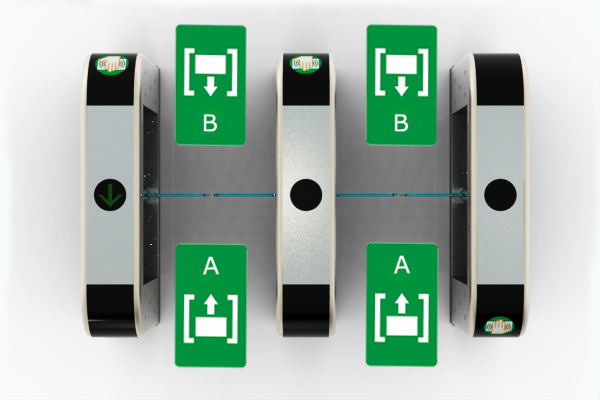 B

B

A

A